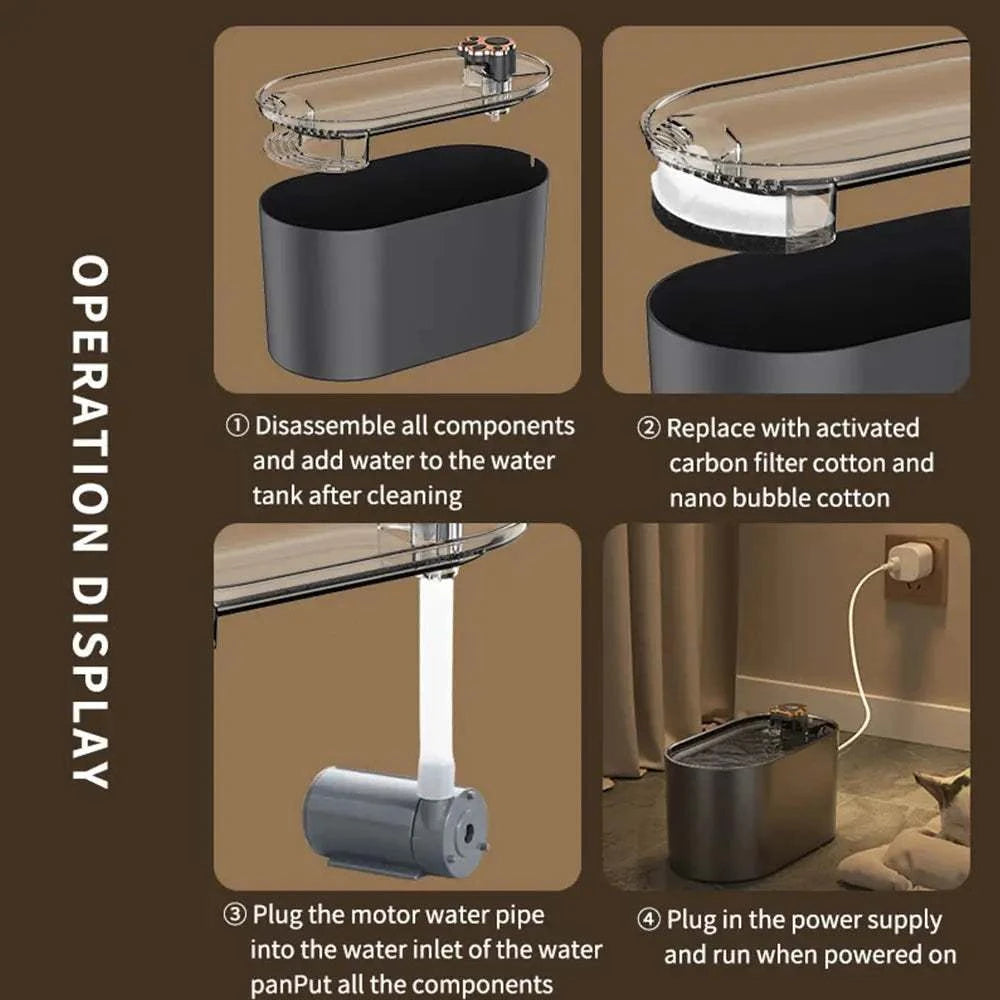 OPERATION DISPLAY

① Disassemble all components and add water to the water tank after cleaning

② Replace with activated carbon filter cotton and nano bubble cotton

③ Plug the motor water pipe into the water inlet of the water panPut all the components

④ Plug in the power supply and run when powered on