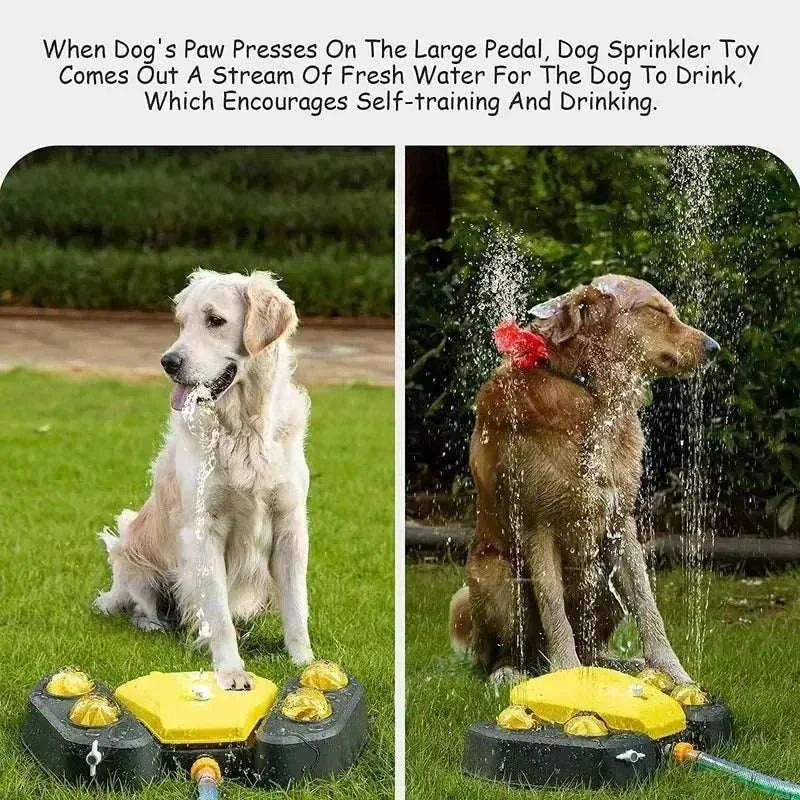 When Dog's Paw Presses On The Large Pedal, Dog Sprinkler Toy Comes Out A Stream Of Fresh Water For The Dog To Drink, Which Encourages Self-training And Drinking.