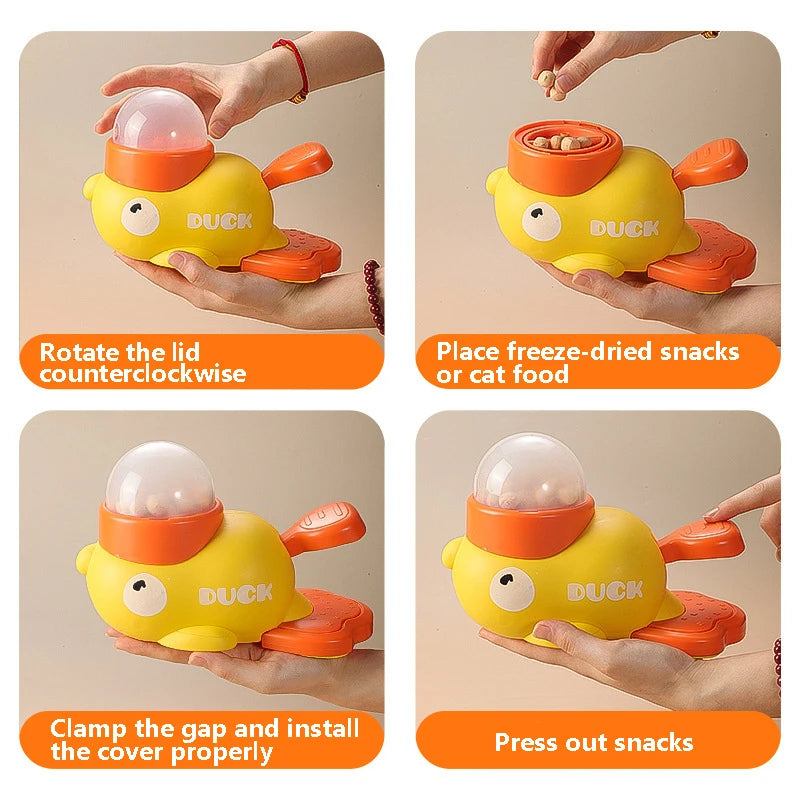 DUCK

Rotate the lid counterclockwise

DUCK

Place freeze-dried snacks or cat food

DUCK

Clamp the gap and install the cover properly

DUCK

Press out snacks